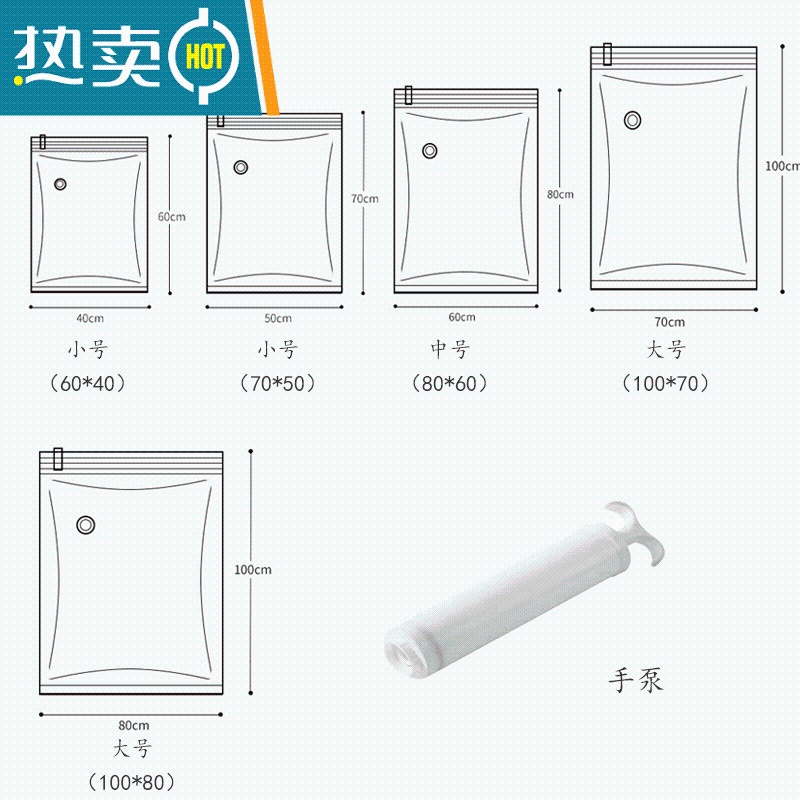 热卖 HOT

60cm

40cm

小号

（60*40）

70cm

50cm

小号

（70*50）

80cm

60cm

中号

（80*60）

100cm

70cm

大号

（100*70）

100cm

80cm

大号

（100*80）

手泵