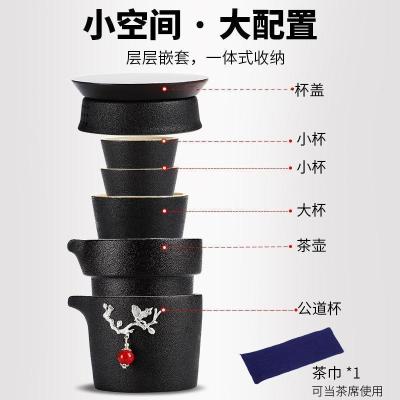 小空间 · 大配置

层层嵌套，一体式收纳

杯盖

小杯

小杯

大杯

茶壶

公道杯

茶巾 *1
可当茶席使用