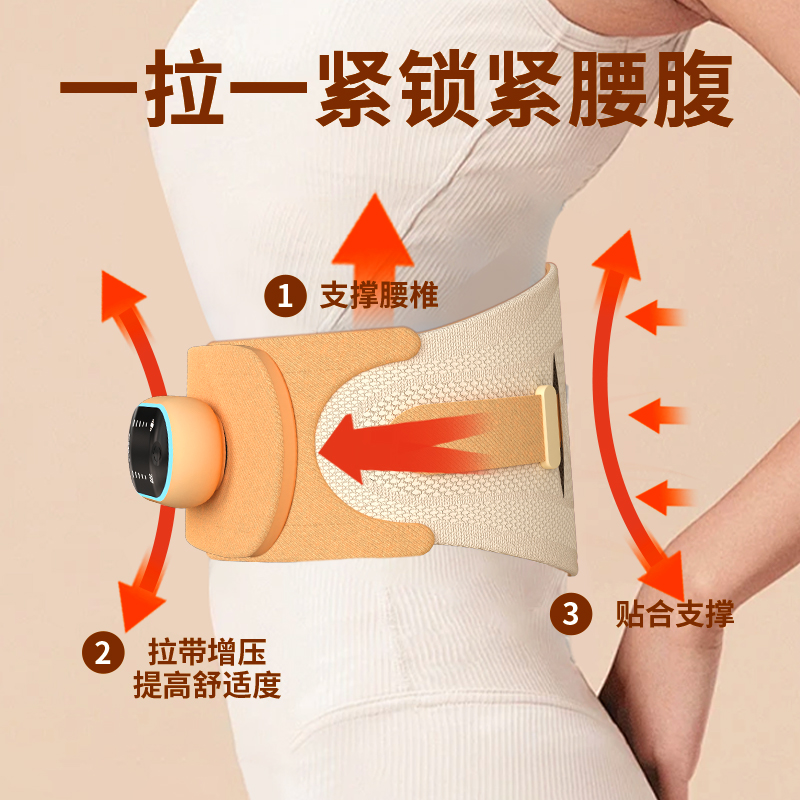 一拉一紧锁紧腰腹

1 支撑腰椎

2 拉带增压
提高舒适度

3 贴合支撑