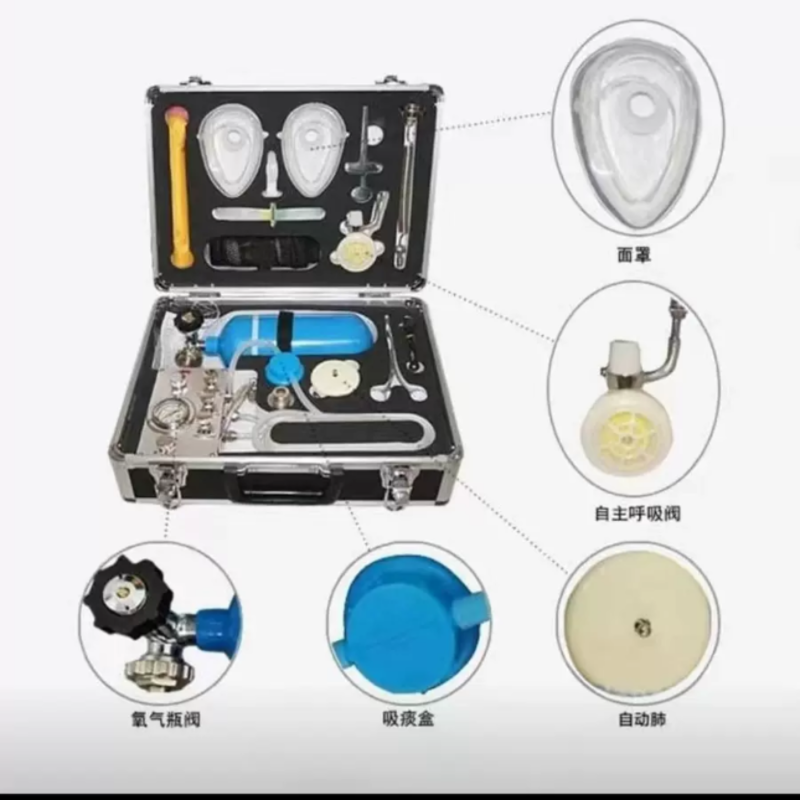 面罩

自主呼吸阀

氧气瓶阀

吸痰盒

自动肺