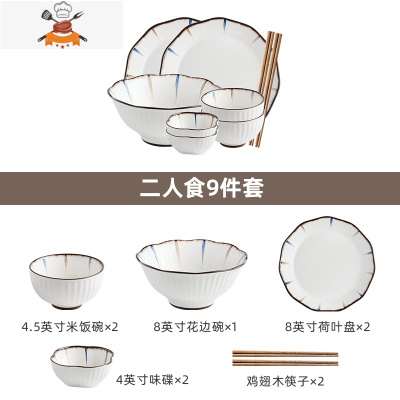 二人食9件套

4.5英寸米饭碗×2

8英寸花边碗×1

8英寸荷叶盘×2

4英寸味碟×2

鸡翅木筷子×2