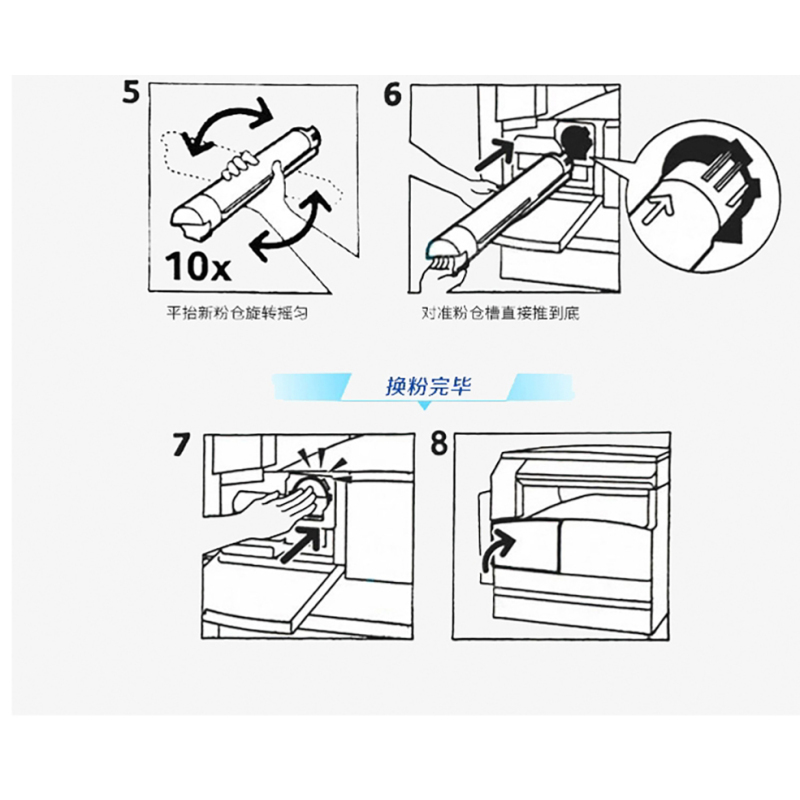 5

10x

平抬新粉仓旋转摇匀

6

对准粉仓槽直接推到底

换粉完毕

7

8