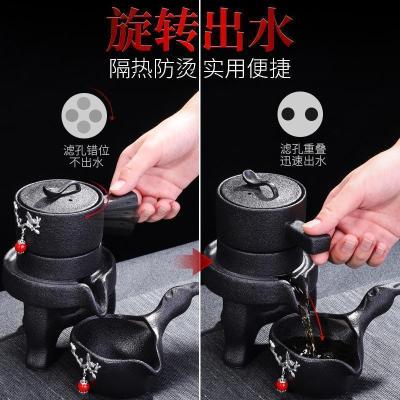 旋转出水
隔热防烫 实用便捷

滤孔错位
不出水

滤孔重叠
迅速出水