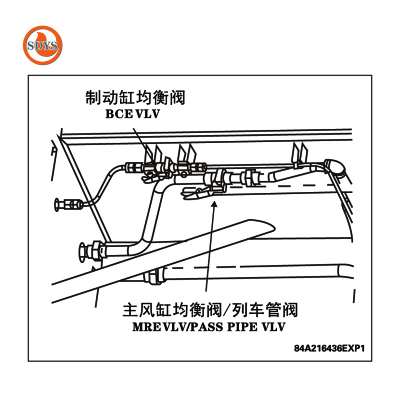 SDYS

制动缸均衡阀
BCE VLV

主风缸均衡阀/列车管阀
MRE VLV/PASS PIPE VLV

84A216436EXP1